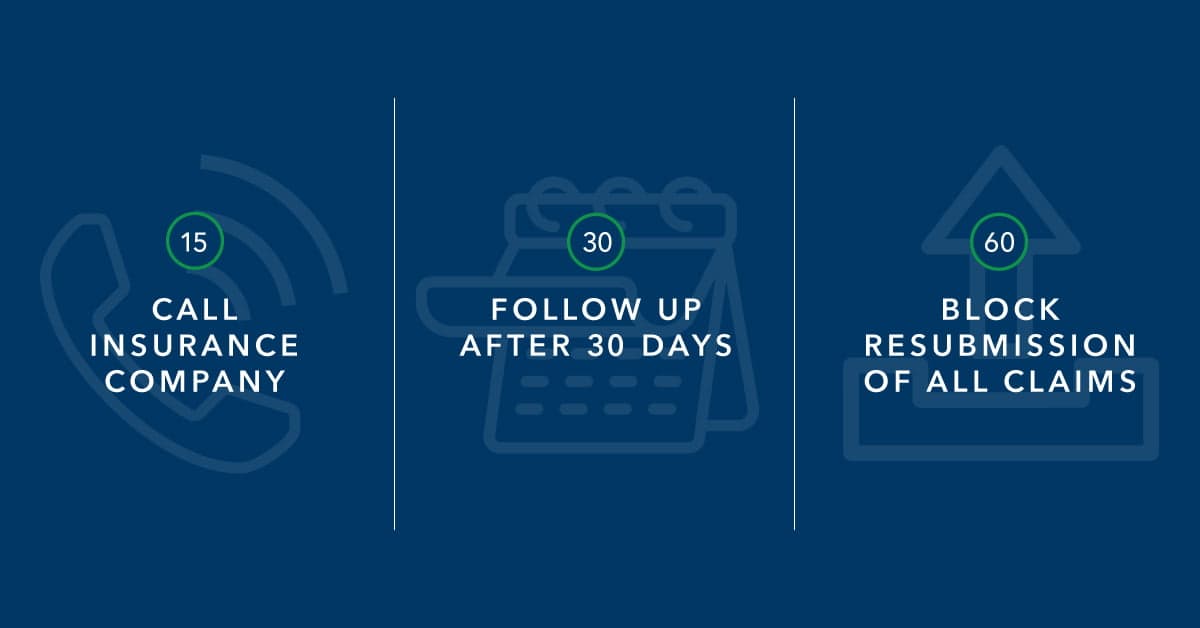 15

CALL INSURANCE COMPANY

30

FOLLOW UP AFTER 30 DAYS

60

BLOCK RESUBMISSION OF ALL CLAIMS